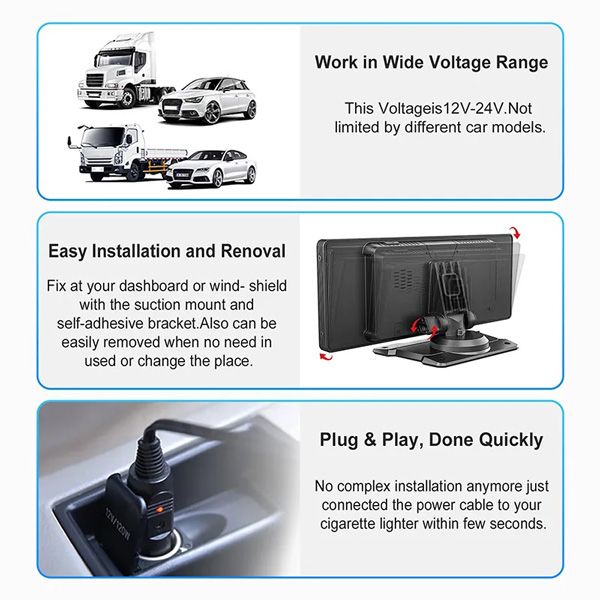 Work in Wide Voltage Range

This Voltageis12V-24V.Not limited by different car models.

Easy Installation and Renoval

Fix at your dashboard or wind- shield with the suction mount and self-adhesive bracket.Also can be easily removed when no need in used or change the place.

12V/120W

Plug & Play, Done Quickly

No complex installation anymore just connected the power cable to your cigarette lighter within few seconds.